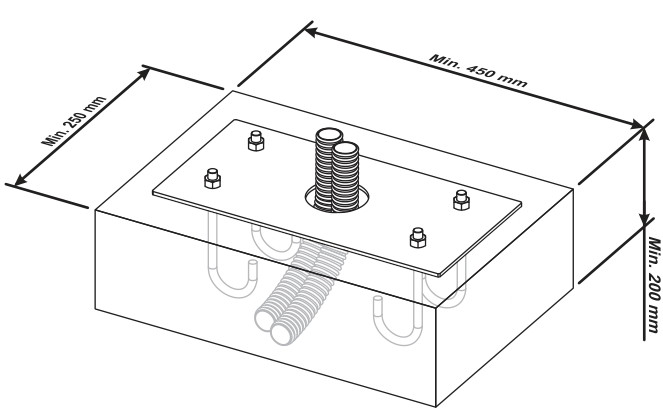 Min. 250 mm

Min. 450 mm

Min. 200 mm