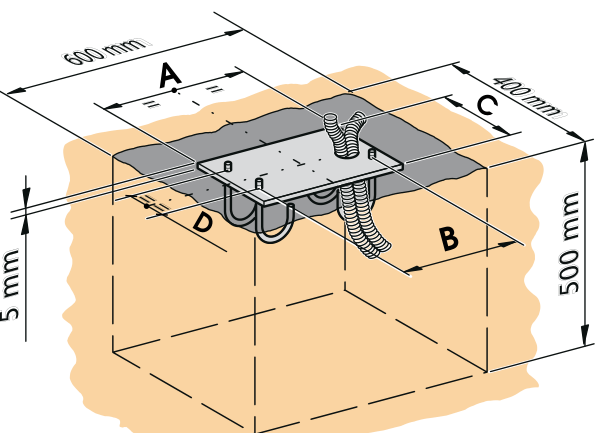 600 mm
A
400 mm
C
5 mm
D
B
500 mm